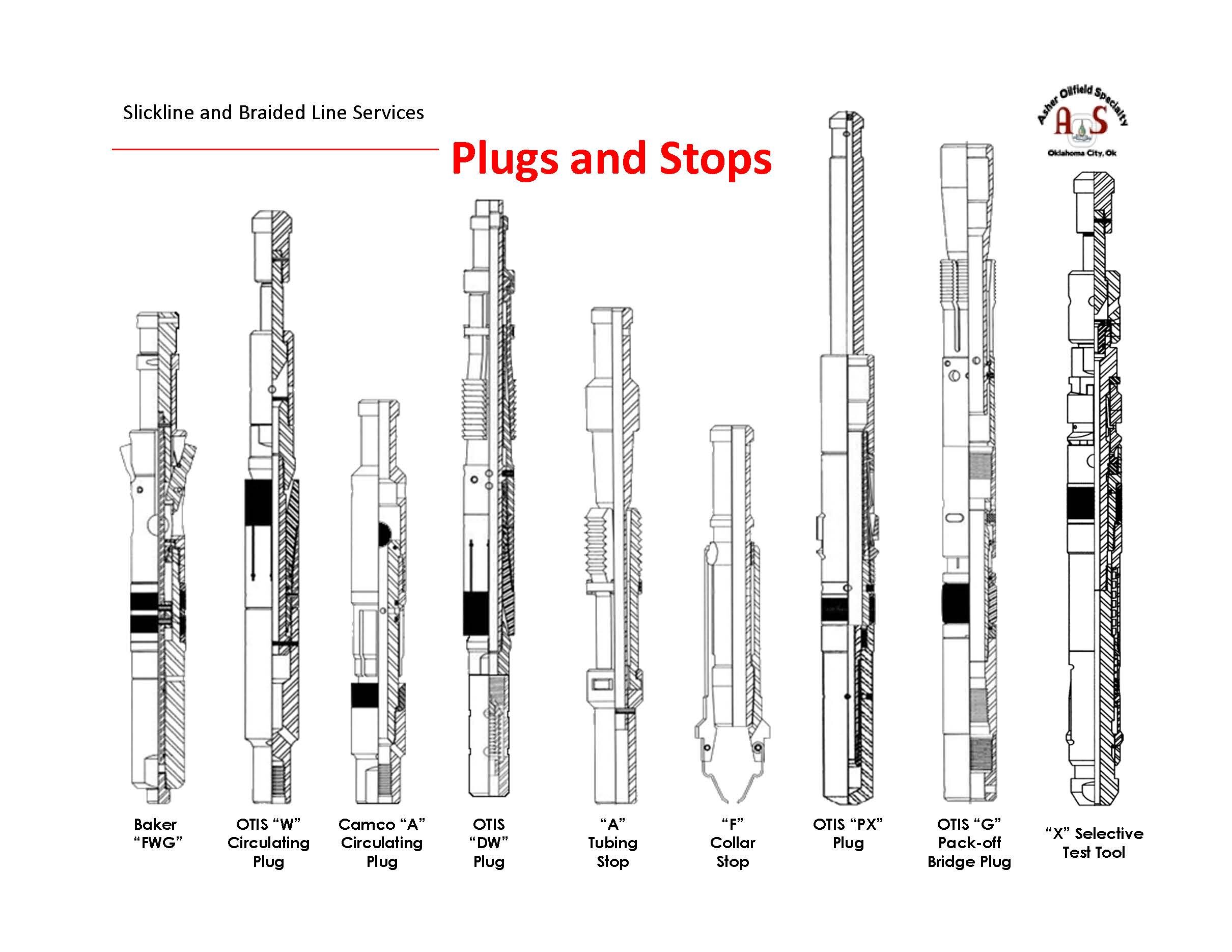 Slickline and Braided Line Services

Plugs and Stops

Asher Oilfield Specialty
AS
Oklahoma City, Ok

Baker "FWG"

OTIS "W" Circulating Plug

Camco "A" Circulating Plug

OTIS "DW" Plug

"A" Tubing Stop

"F" Collar Stop

OTIS "PX" Plug

OTIS "G" Pack-off Bridge Plug

"X" Selective Test Tool