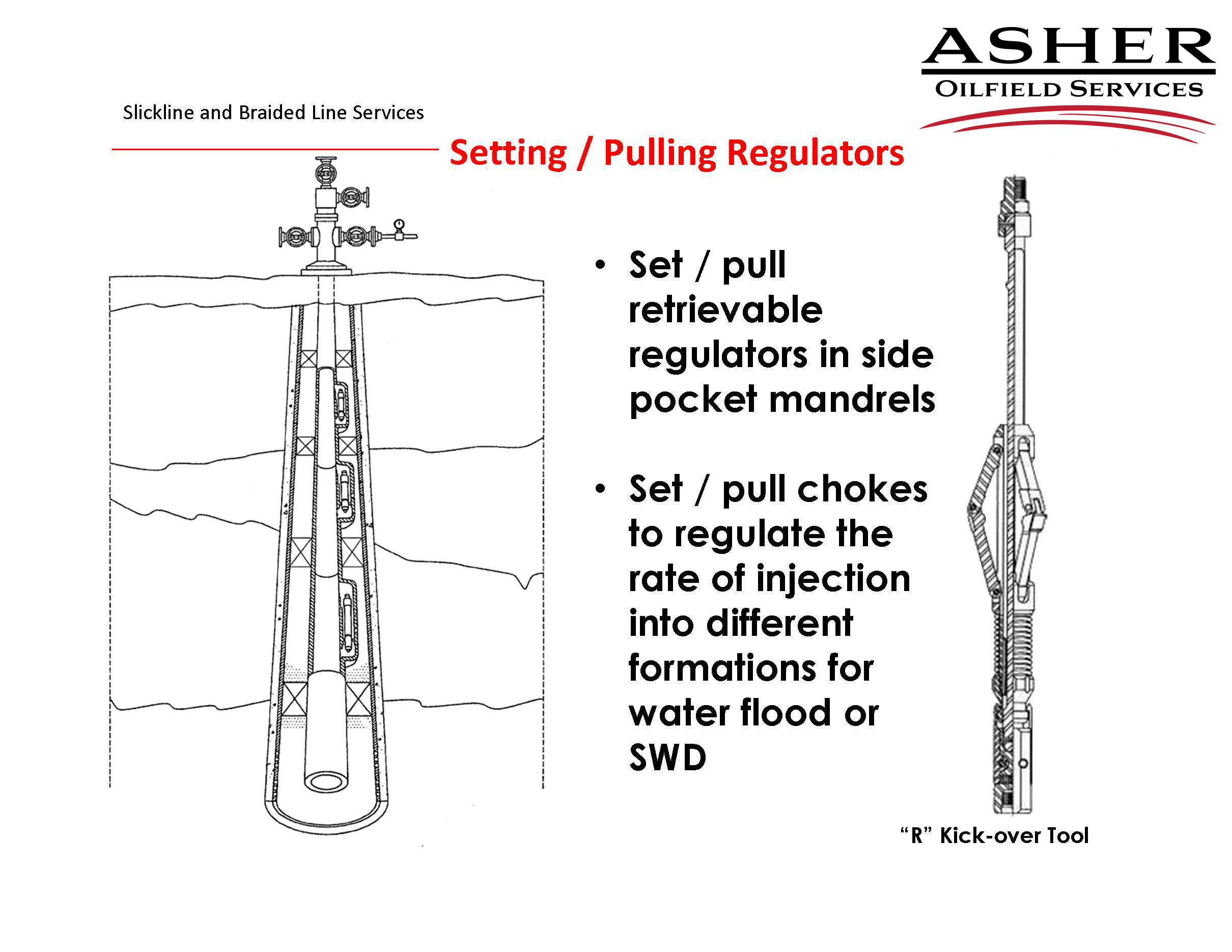 ASHER
OILFIELD SERVICES

Slickline and Braided Line Services

Setting / Pulling Regulators

• Set / pull retrievable regulators in side pocket mandrels

• Set / pull chokes to regulate the rate of injection into different formations for water flood or SWD

"R" Kick-over Tool