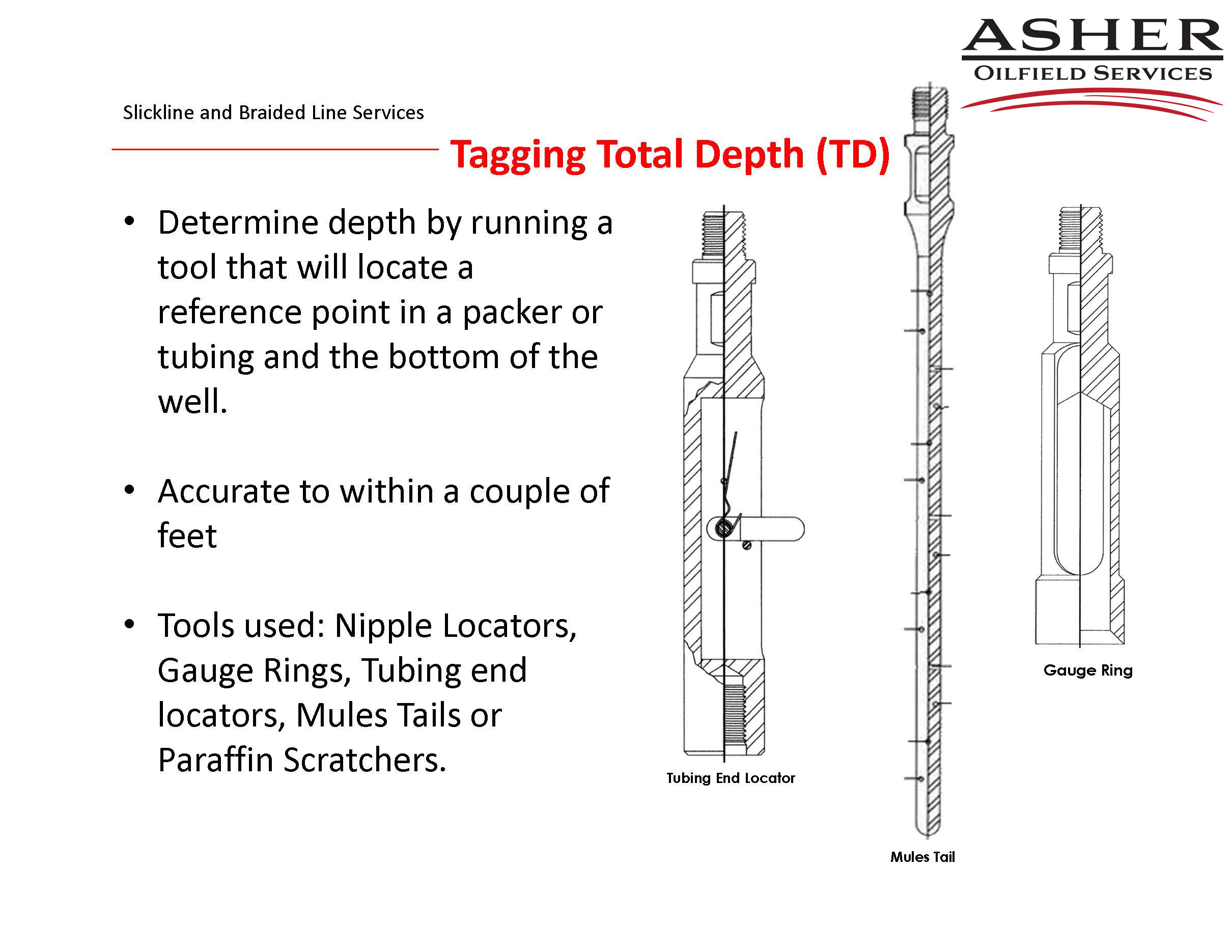 ASHER
OILFIELD SERVICES

Slickline and Braided Line Services

Tagging Total Depth (TD)

• Determine depth by running a tool that will locate a reference point in a packer or tubing and the bottom of the well.

• Accurate to within a couple of feet

• Tools used: Nipple Locators, Gauge Rings, Tubing end locators, Mules Tails or Paraffin Scratchers.

Tubing End Locator

Mules Tail

Gauge Ring